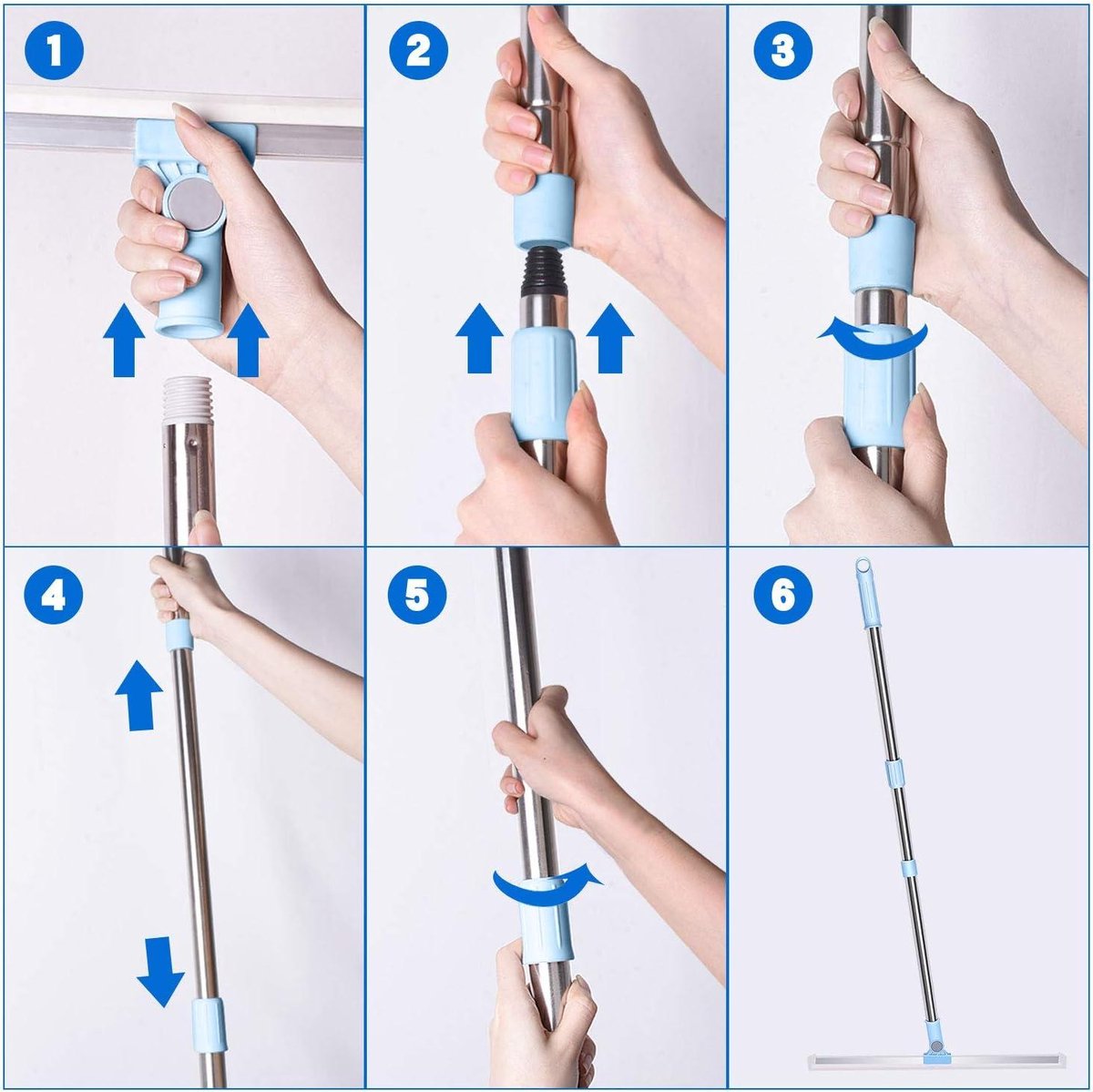 1

2

3

4

5

6